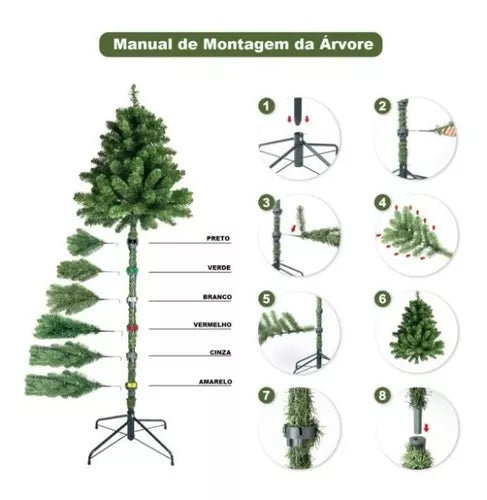 Manual de Montagem da Árvore

PRETO

VERDE

BRANCO

VERMELHO

CINZA

AMARELO

1

2

3

4

5

6

7

8